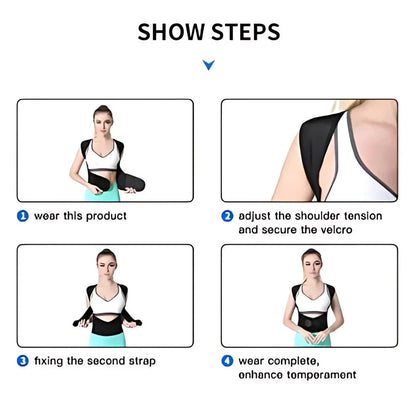 SHOW STEPS

1 wear this product

2 adjust the shoulder tension and secure the velcro

3 fixing the second strap

4 wear complete, enhance temperament